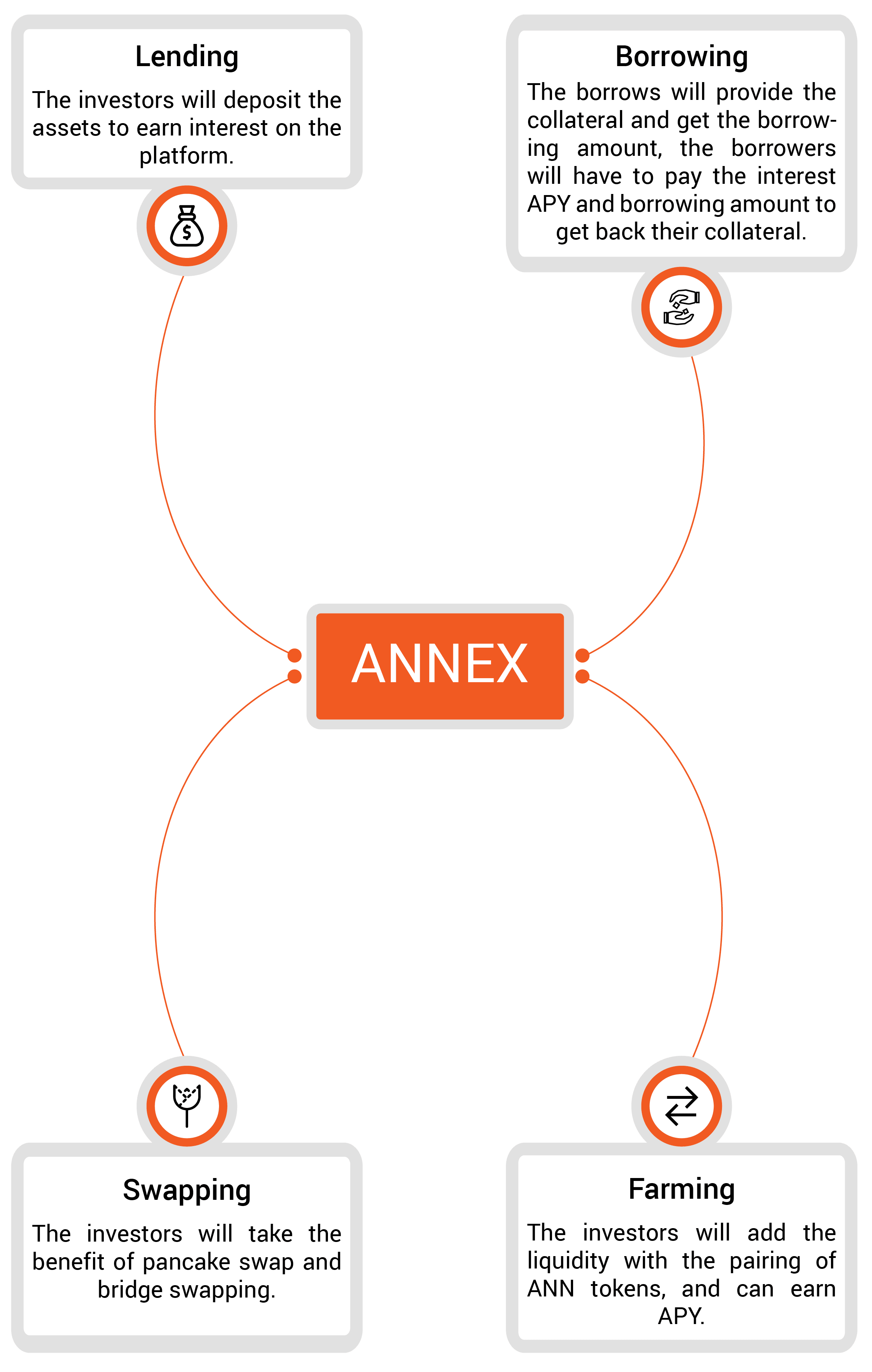 Lending

The investors will deposit the assets to earn interest on the platform.

Borrowing

The borrows will provide the collateral and get the borrowing amount, the borrowers will have to pay the interest APY and borrowing amount to get back their collateral.

ANNEX

Swapping

The investors will take the benefit of pancake swap and bridge swapping.

Farming

The investors will add the liquidity with the pairing of ANN tokens, and can earn APY.