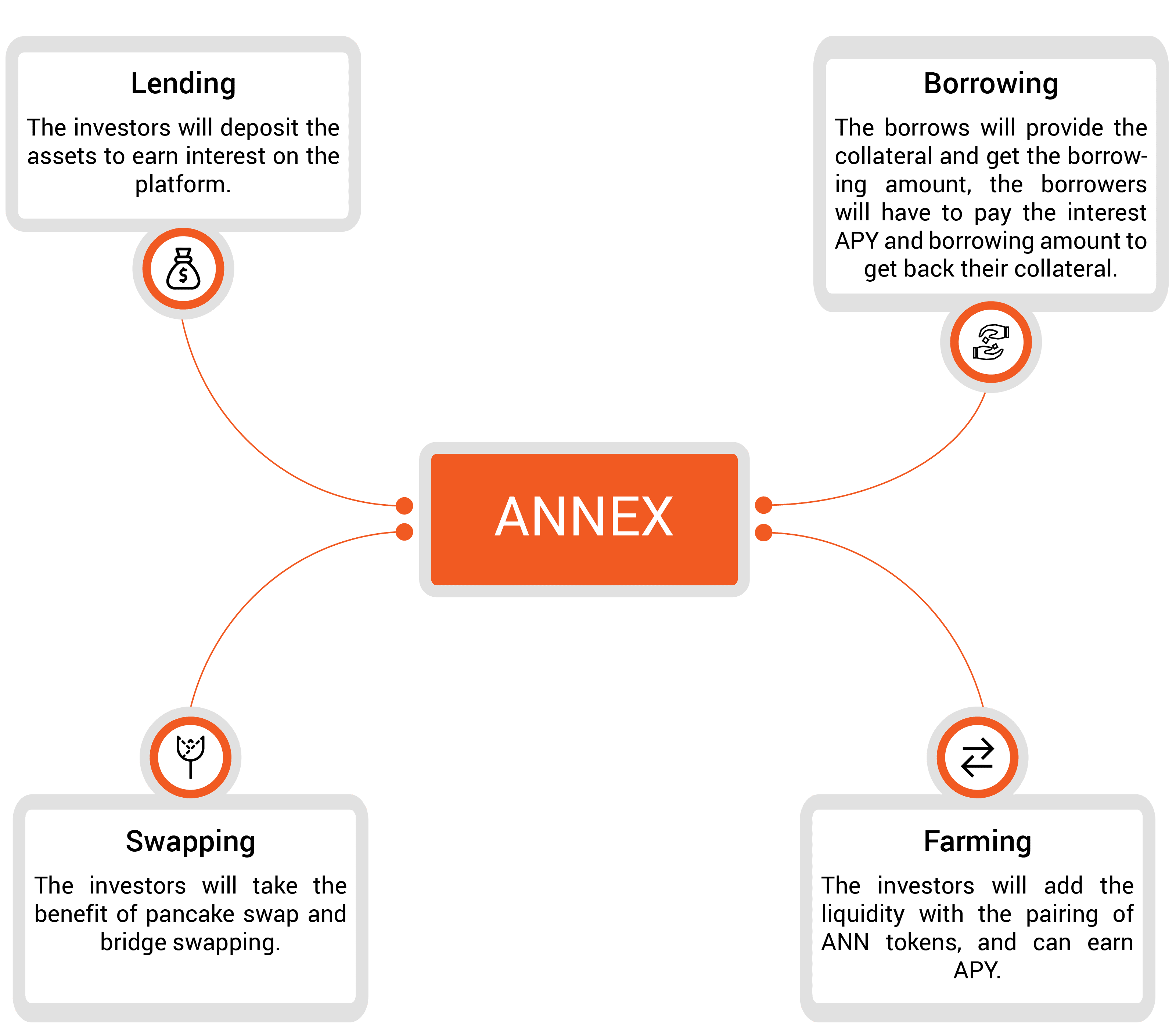 Lending

The investors will deposit the assets to earn interest on the platform.

Borrowing

The borrows will provide the collateral and get the borrowing amount, the borrowers will have to pay the interest APY and borrowing amount to get back their collateral.

ANNEX

Swapping

The investors will take the benefit of pancake swap and bridge swapping.

Farming

The investors will add the liquidity with the pairing of ANN tokens, and can earn APY.